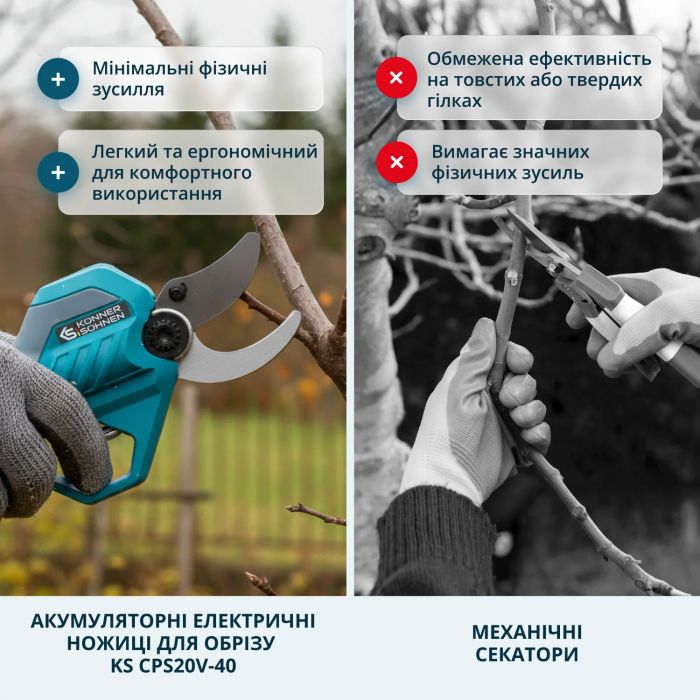 + Мінімальні фізичні зусилля

+ Легкий та ергономічний для комфортного використання

KS KONNER SOHNEN

АКУМУЛЯТОРНІ ЕЛЕКТРИЧНІ НОЖИЦІ ДЛЯ ОБРІЗУ KS CPS20V-40

× Обмежена ефективність на товстих або твердих гілках

× Вимагає значних фізичних зусиль

МЕХАНІЧНІ СЕКАТОРИ