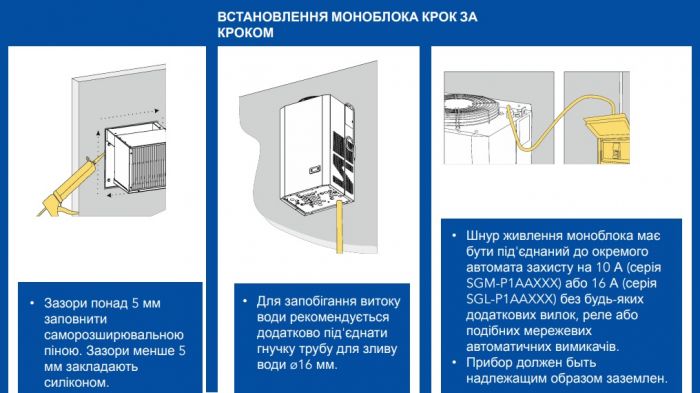 ВСТАНОВЛЕННЯ МОНОБЛОКА КРОК ЗА КРОКОМ

• Зазори понад 5 мм заповнити саморозширювальною піною. Зазори менше 5 мм закладають силіконом.

• Для запобігання витоку води рекомендується додатково під'єднати гнучку трубу для зливу води ø16 мм.

• Шнур живлення моноблока має бути під'єднаний до окремого автомата захисту на 10 А (серія SGM-P1AAXXX) або 16 А (серія SGL-P1AAXXX) без будь-яких додаткових вилок, реле або подібних мережевих автоматичних вимикачів.
• Прибор должен быть надлежащим образом заземлен.