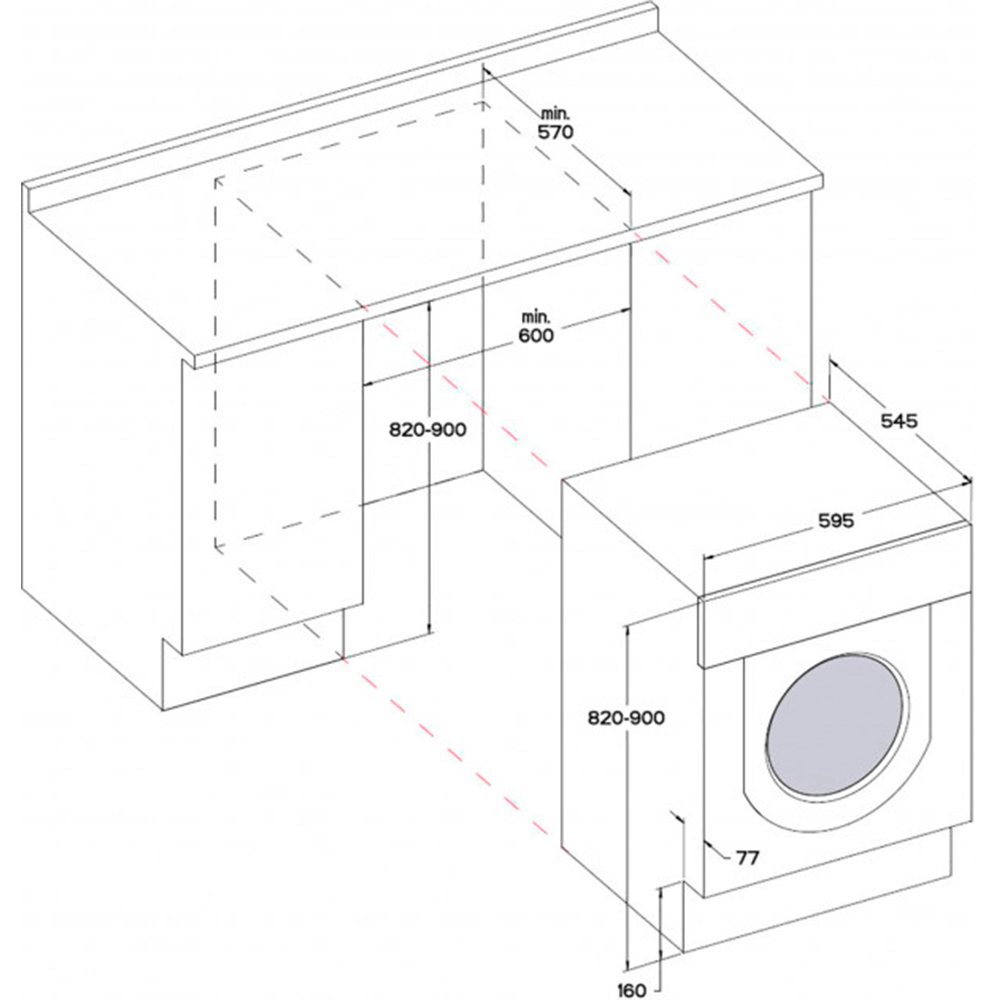 min.
570

min.
600

820-900

545

595

820-900

77

160