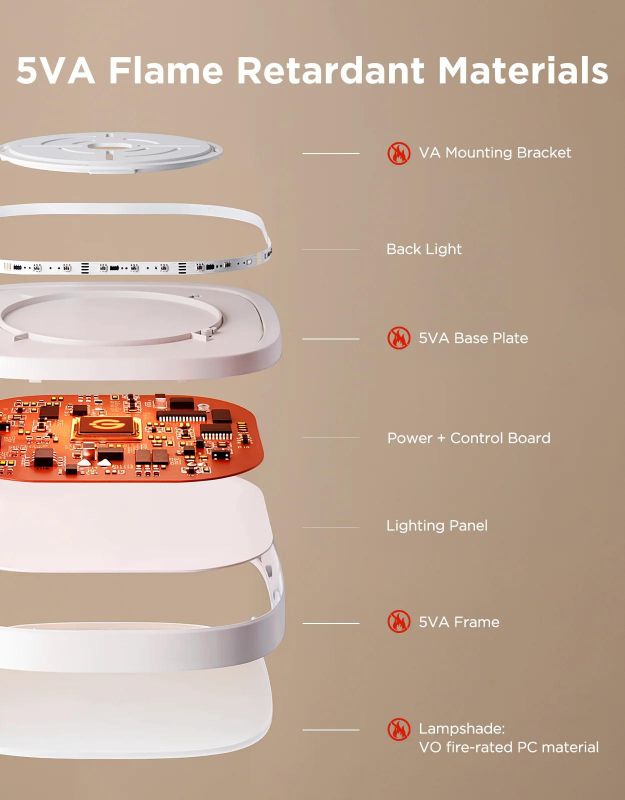 5VA Flame Retardant Materials

VA Mounting Bracket

Back Light

5VA Base Plate

Power + Control Board

Lighting Panel

5VA Frame

Lampshade:
VO fire-rated PC material