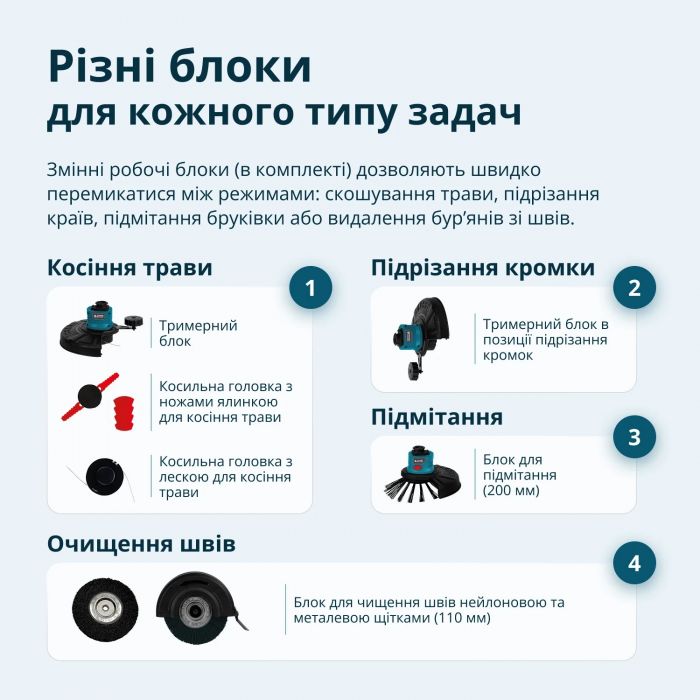 Різні блоки
для кожного типу задач

Змінні робочі блоки (в комплекті) дозволяють швидко перемикатися між режимами: скошування трави, підрізання країв, підмітання бруківки або видалення бур'янів зі швів.

Косіння трави

1

Тримерний блок

Косильна головка з ножами ялинкою для косіння трави

Косильна головка з лескою для косіння трави

Підрізання кромки

2

Тримерний блок в позиції підрізання кромок

Підмітання

3

Блок для підмітання (200 мм)

Очищення швів

4

Блок для чищення швів нейлоновою та металевою щітками (110 мм)