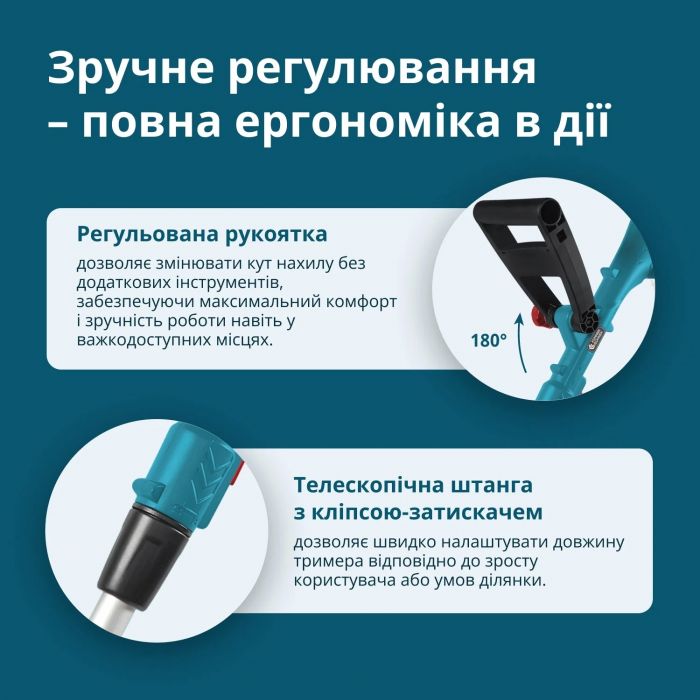 Зручне регулювання – повна ергономіка в дії

Регульована рукоятка

дозволяє змінювати кут нахилу без додаткових інструментів, забезпечуючи максимальний комфорт і зручність роботи навіть у важкодоступних місцях.

180°

Телескопічна штанга з кліпсою-затискачем

дозволяє швидко налаштувати довжину тримера відповідно до зросту користувача або умов ділянки.