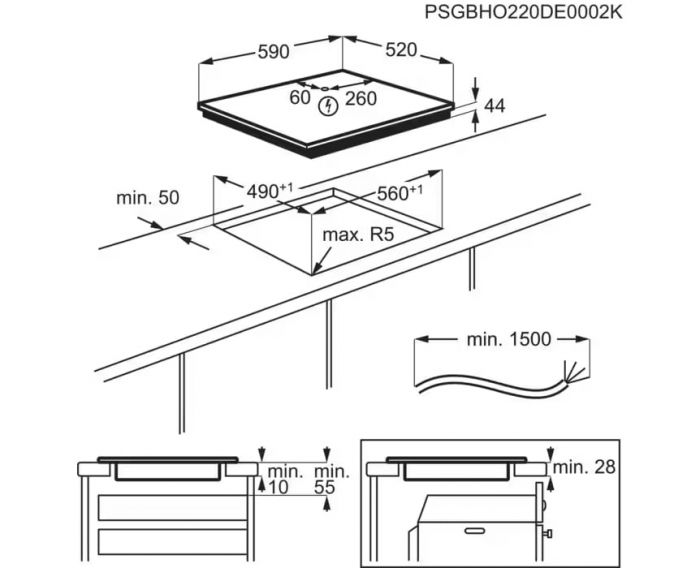 PSGBHO220DE0002K

590
520
60
260
44

min. 50
$490^{+1}$
$560^{+1}$
max. R5

min. 1500

min.
10
min.
55

min. 28