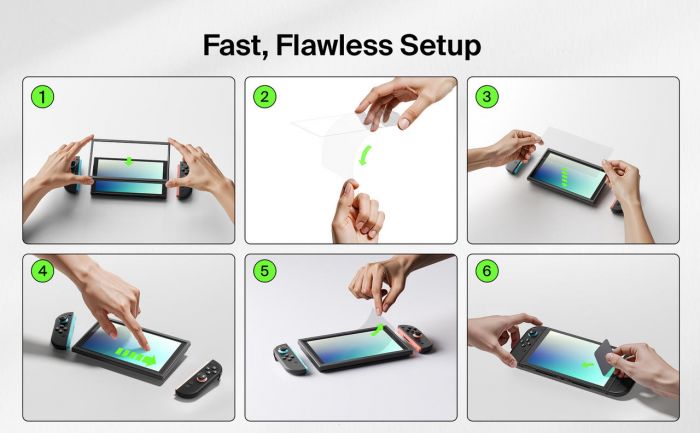 Fast, Flawless Setup

1

2

3

4

5

6