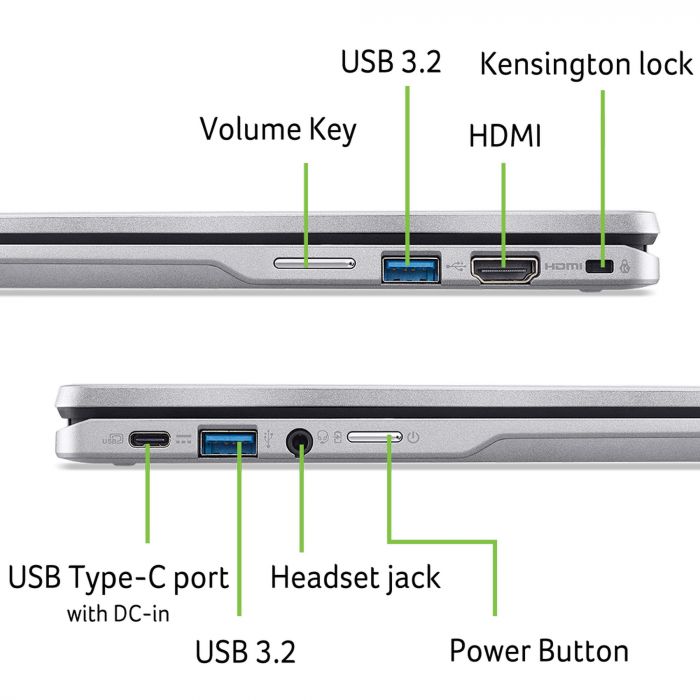 USB 3.2

Kensington lock

Volume Key

HDMI

HDMI

USB Type-C port
with DC-in

Headset jack

USB 3.2

Power Button