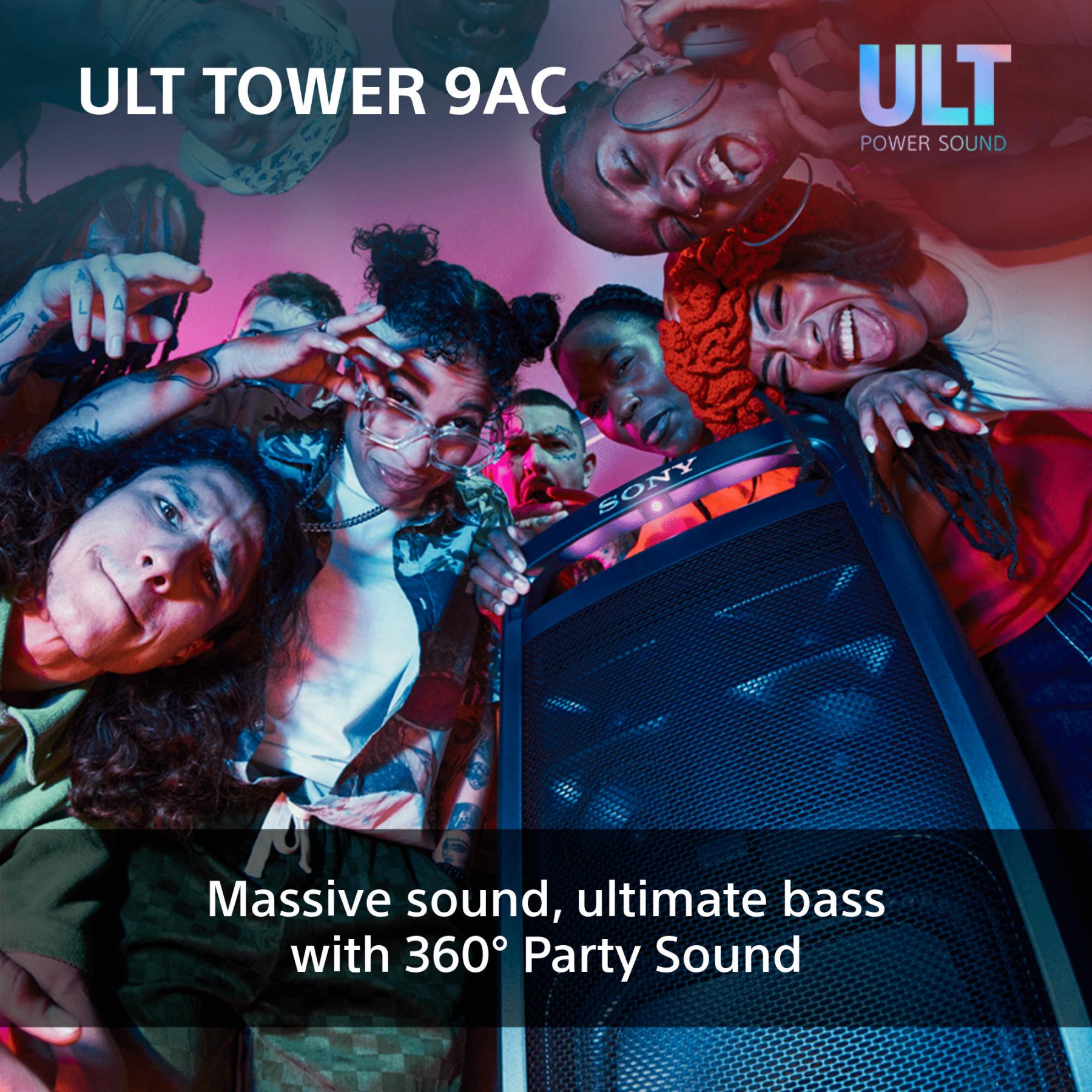 ULT TOWER 9AC

ULT
POWER SOUND

SONY

Massive sound, ultimate bass with 360° Party Sound