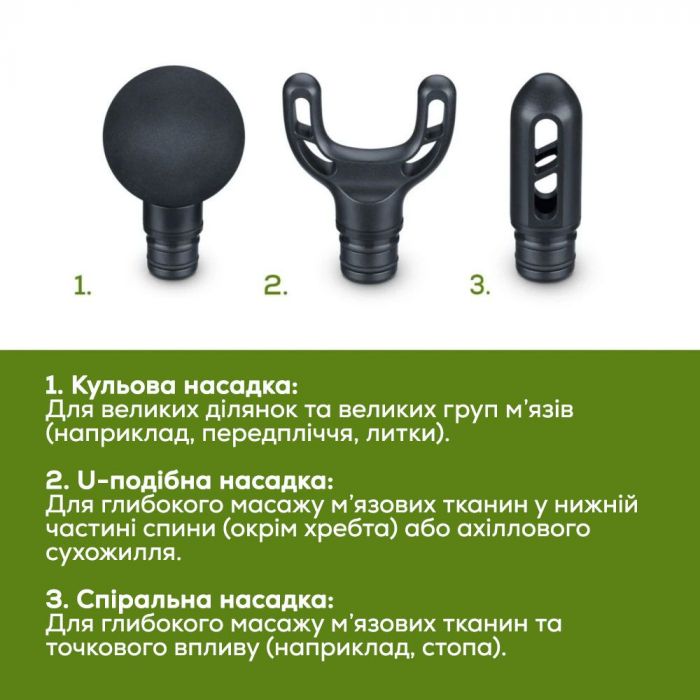 1.

2.

3.

1. Кульова насадка:
Для великих ділянок та великих груп м'язів (наприклад, передпліччя, литки).

2. U-подібна насадка:
Для глибокого масажу м'язових тканин у нижній частині спини (окрім хребта) або ахіллового сухожилля.

3. Спіральна насадка:
Для глибокого масажу м'язових тканин та точкового впливу (наприклад, стопа).