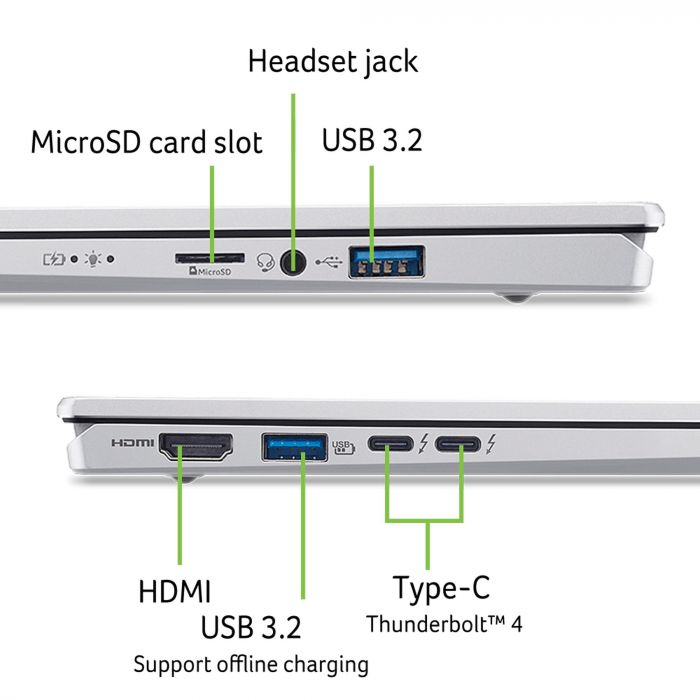 Headset jack

MicroSD card slot

USB 3.2

MicroSD

HDMI

USB

HDMI

USB 3.2

Support offline charging

Type-C

Thunderbolt™ 4