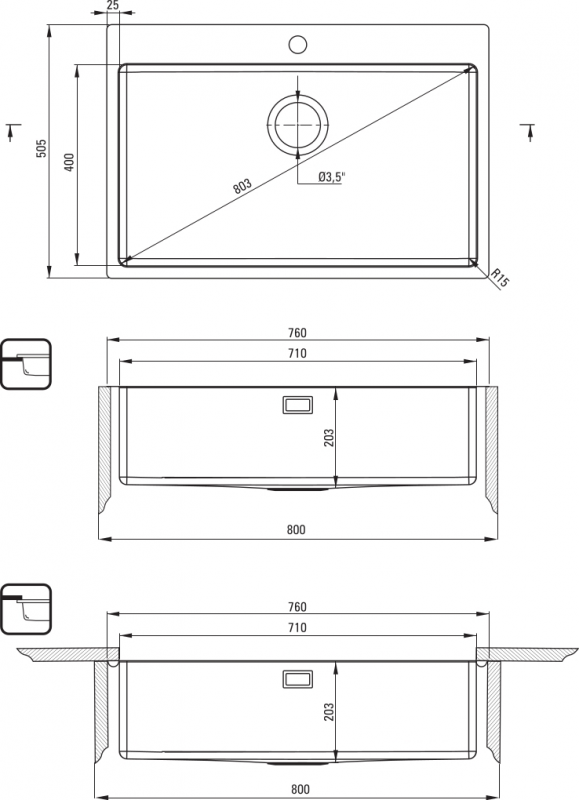 25
505
400
803
Ø3,5"
R15
760
710
203
800
760
710
203
800