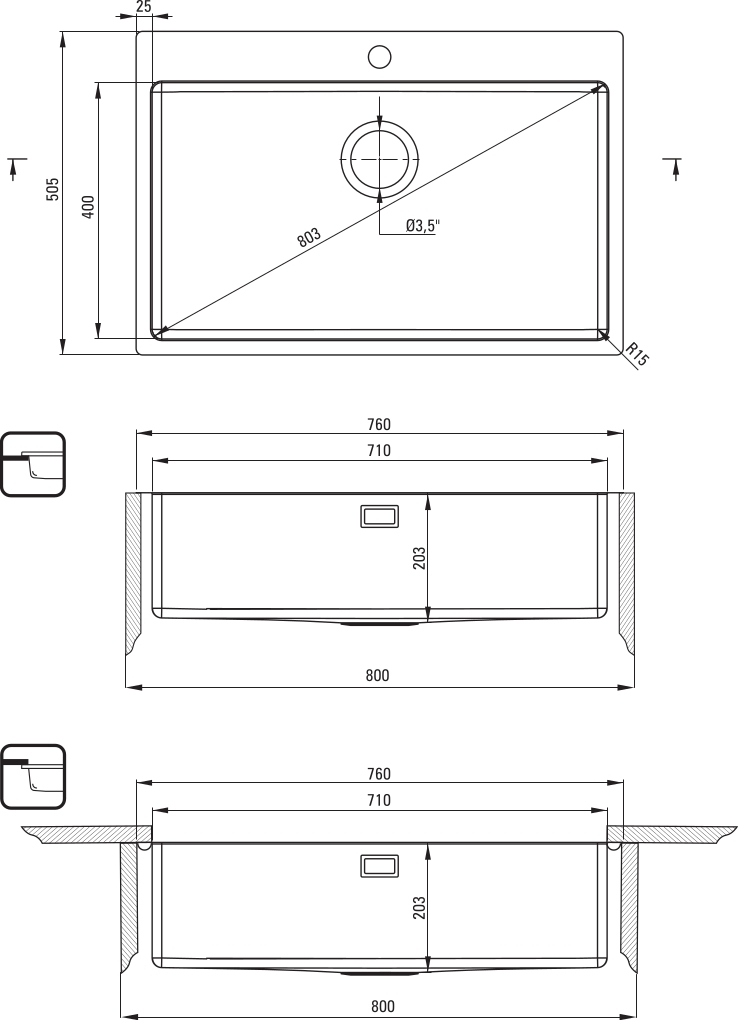 25
505
400
803
Ø3,5"
R15
760
710
203
800
760
710
203
800