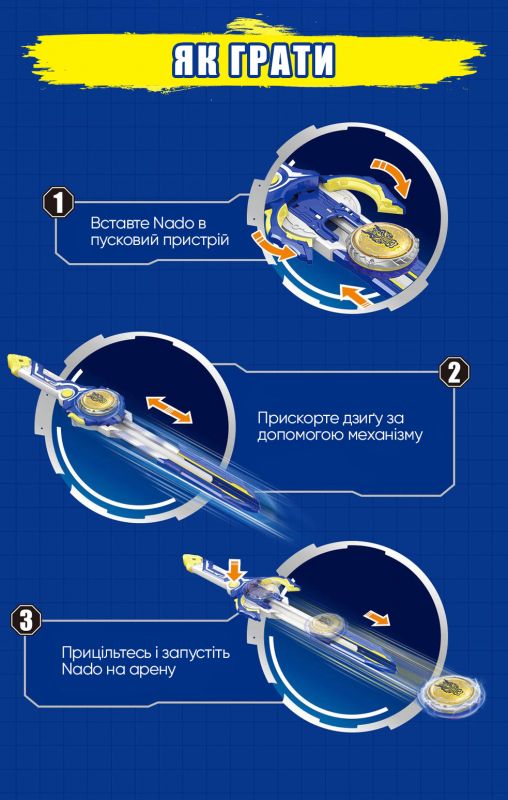 ЯК ГРАТИ

1
Вставте Nado в пусковий пристрій

2
Прискорте дзиґу за допомогою механізму

3
Прицільтесь і запустіть Nado на арену