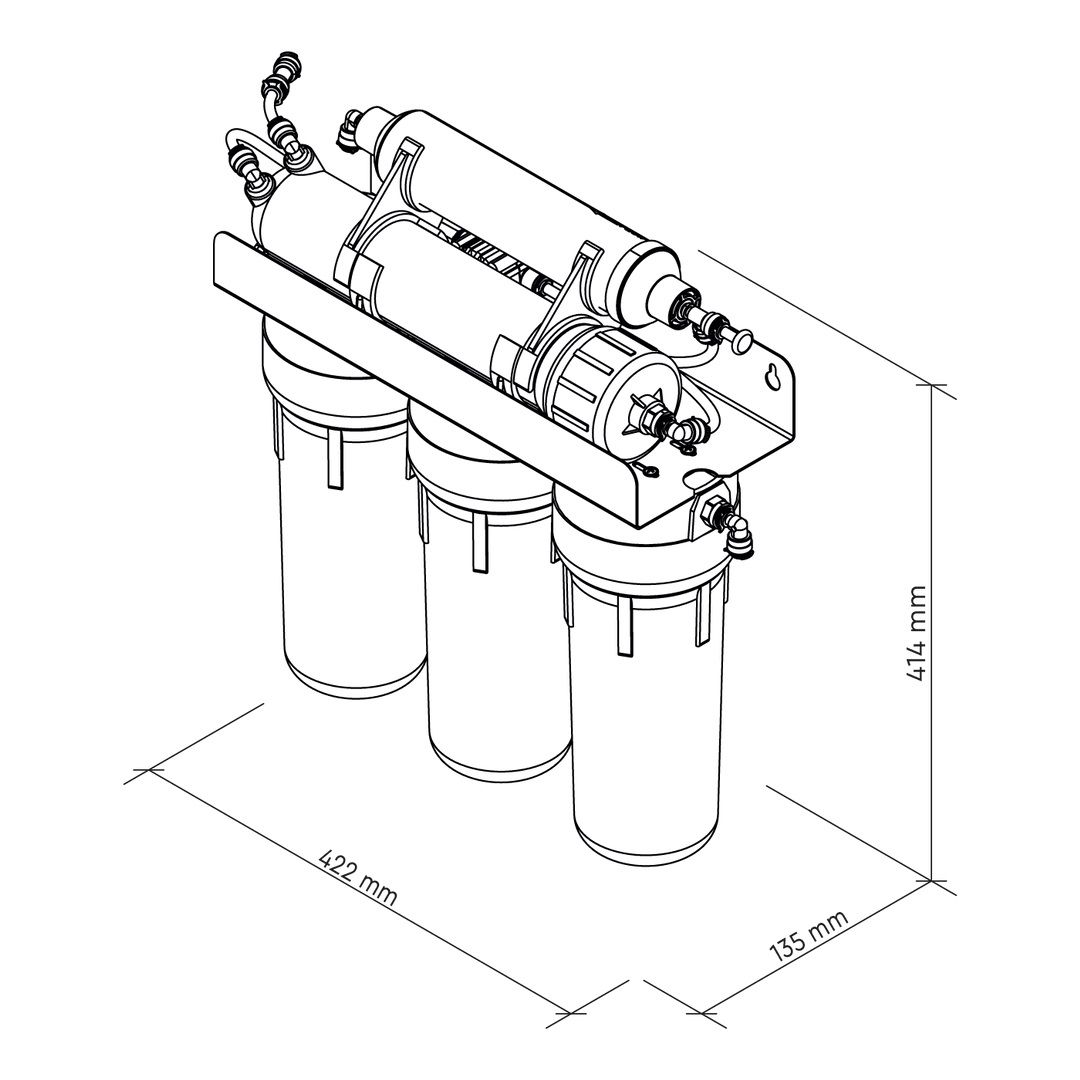 414 mm

422 mm

135 mm