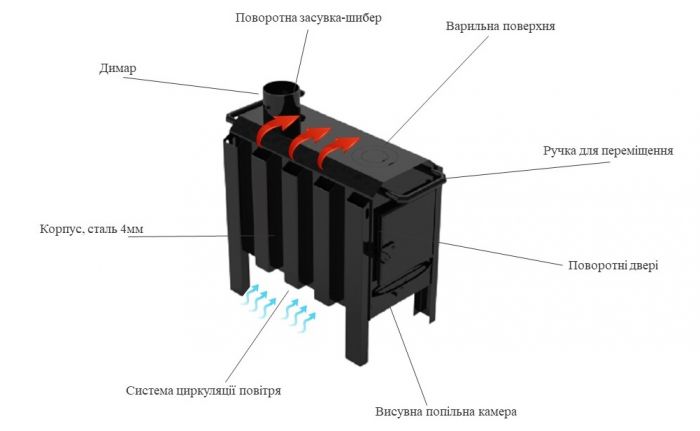 Поворотна засувка-шибер

Варильна поверхня

Димар

Ручка для переміщення

Корпус, сталь 4мм

Поворотні двері

Система циркуляції повітря

Висувна попільна камера