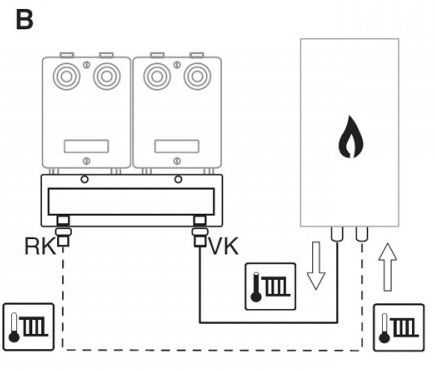 B

RK

VK