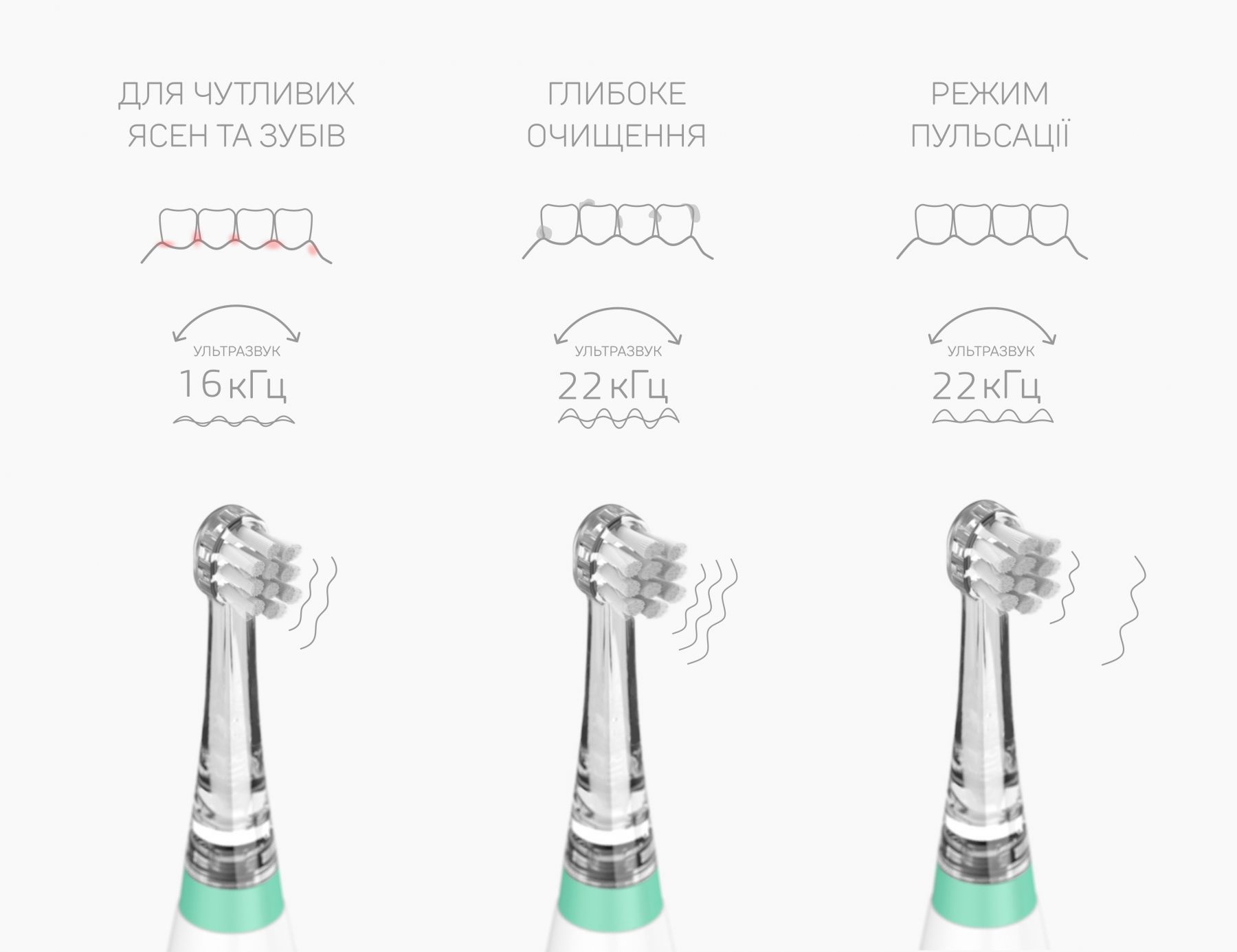 ДЛЯ ЧУТЛИВИХ ЯСЕН ТА ЗУБІВ

УЛЬТРАЗВУК
16 кГц

ГЛИБОКЕ ОЧИЩЕННЯ

УЛЬТРАЗВУК
22 кГц

РЕЖИМ ПУЛЬСАЦІЇ

УЛЬТРАЗВУК
22 кГц