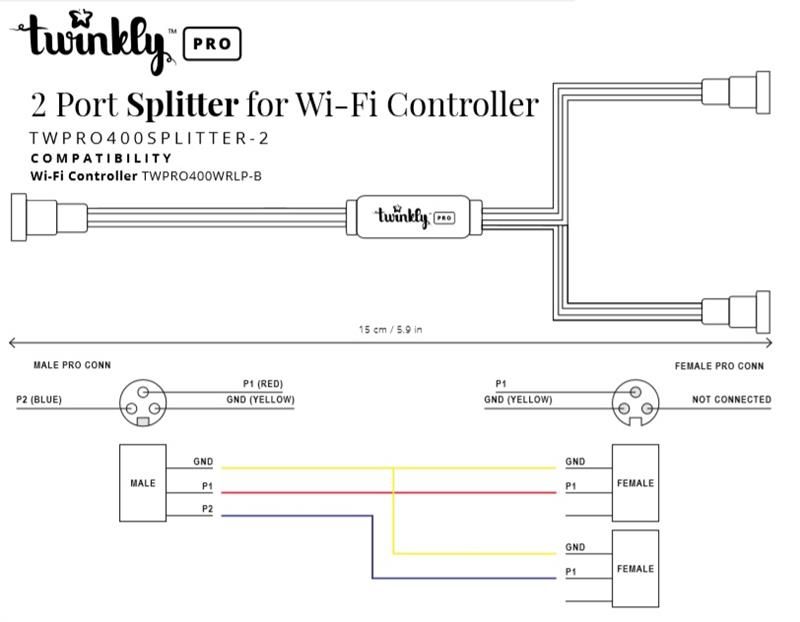 twinkly™ PRO

2 Port Splitter for Wi-Fi Controller

TWPRO400SPLITTER-2

COMPATIBILITY

Wi-Fi Controller TWPRO400WRLP-B

twinkly PRO

15 cm / 5.9 in

MALE PRO CONN

P2 (BLUE)

P1 (RED)

GND (YELLOW)

FEMALE PRO CONN

P1

GND (YELLOW)

NOT CONNECTED

MALE

GND

P1

P2

GND

P1

FEMALE

GND

P1

FEMALE