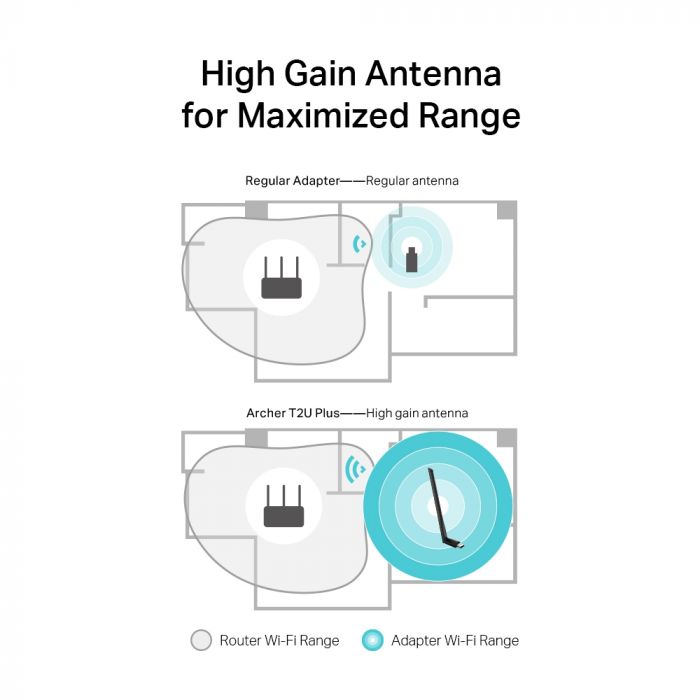 High Gain Antenna
for Maximized Range

Regular Adapter——Regular antenna

Archer T2U Plus——High gain antenna

Router Wi-Fi Range

Adapter Wi-Fi Range